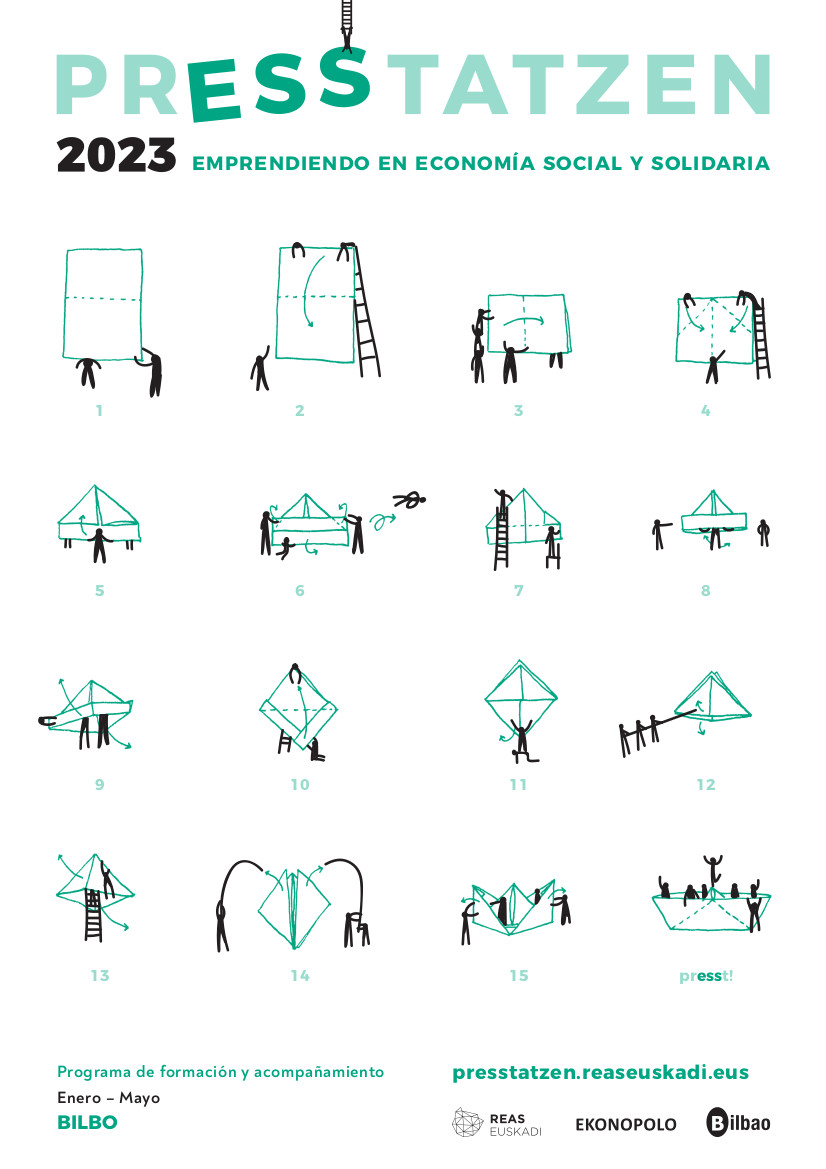 PRESSTATZEN

2023 EMPRENDIENDO EN ECONOMÍA SOCIAL Y SOLIDARIA

1 2 3 4

5 6 7 8

9 10 11 12

13 14 15 presst!

Programa de formación y acompañamiento
Enero – Mayo
BILBO

presstatzen.reaseuskadi.eus

REAS EUSKADI EKONOPOLO Bilbao