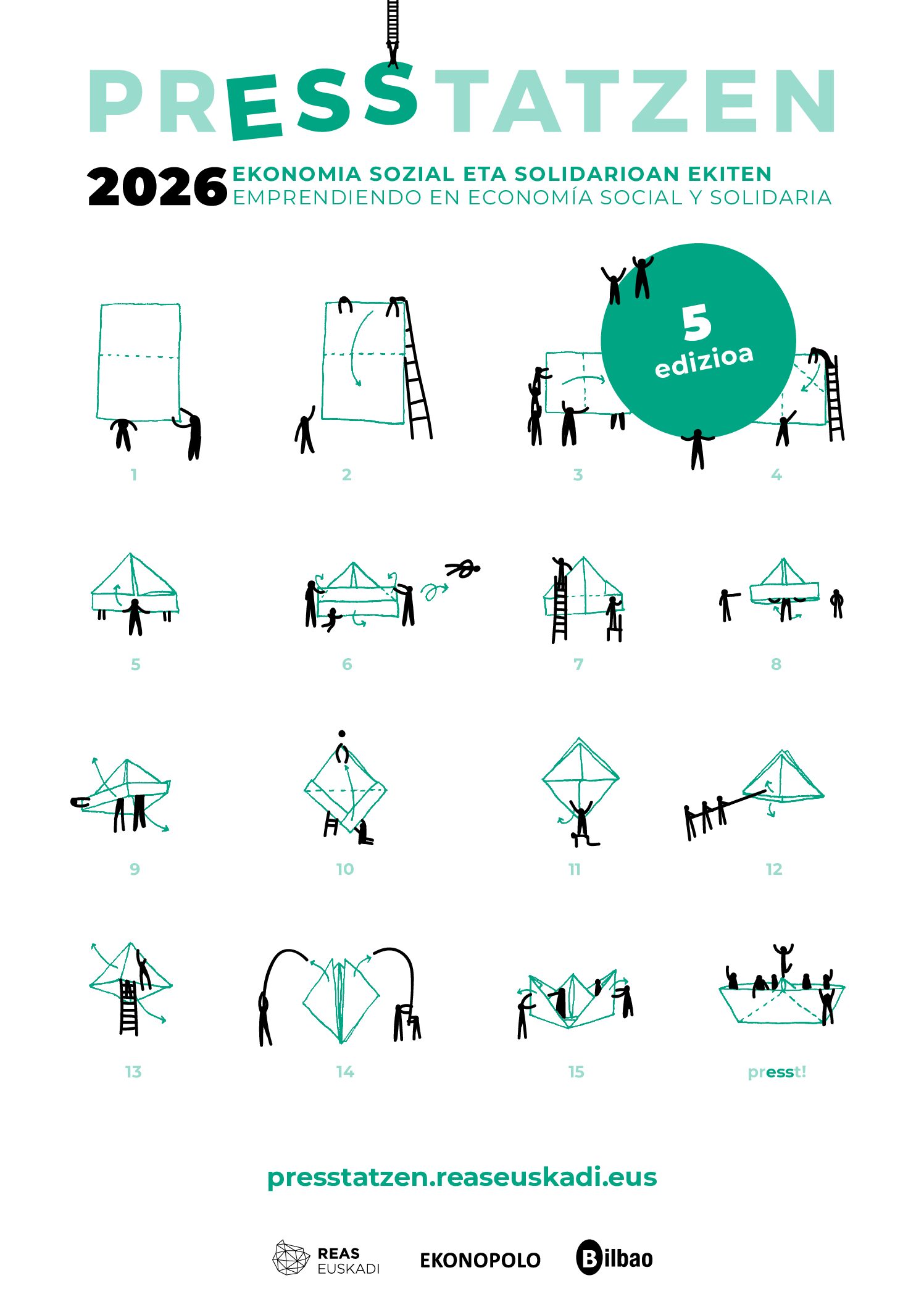 PRESSTATZEN

2026 EKONOMIA SOZIAL ETA SOLIDARIOAN EKITEN
EMPRENDIENDO EN ECONOMÍA SOCIAL Y SOLIDARIA

5 edizioa

1 2 3 4

5 6 7 8

9 10 11 12

13 14 15 presst!

presstatzen.reaseuskadi.eus

REAS EUSKADI EKONOPOLO Bilbao