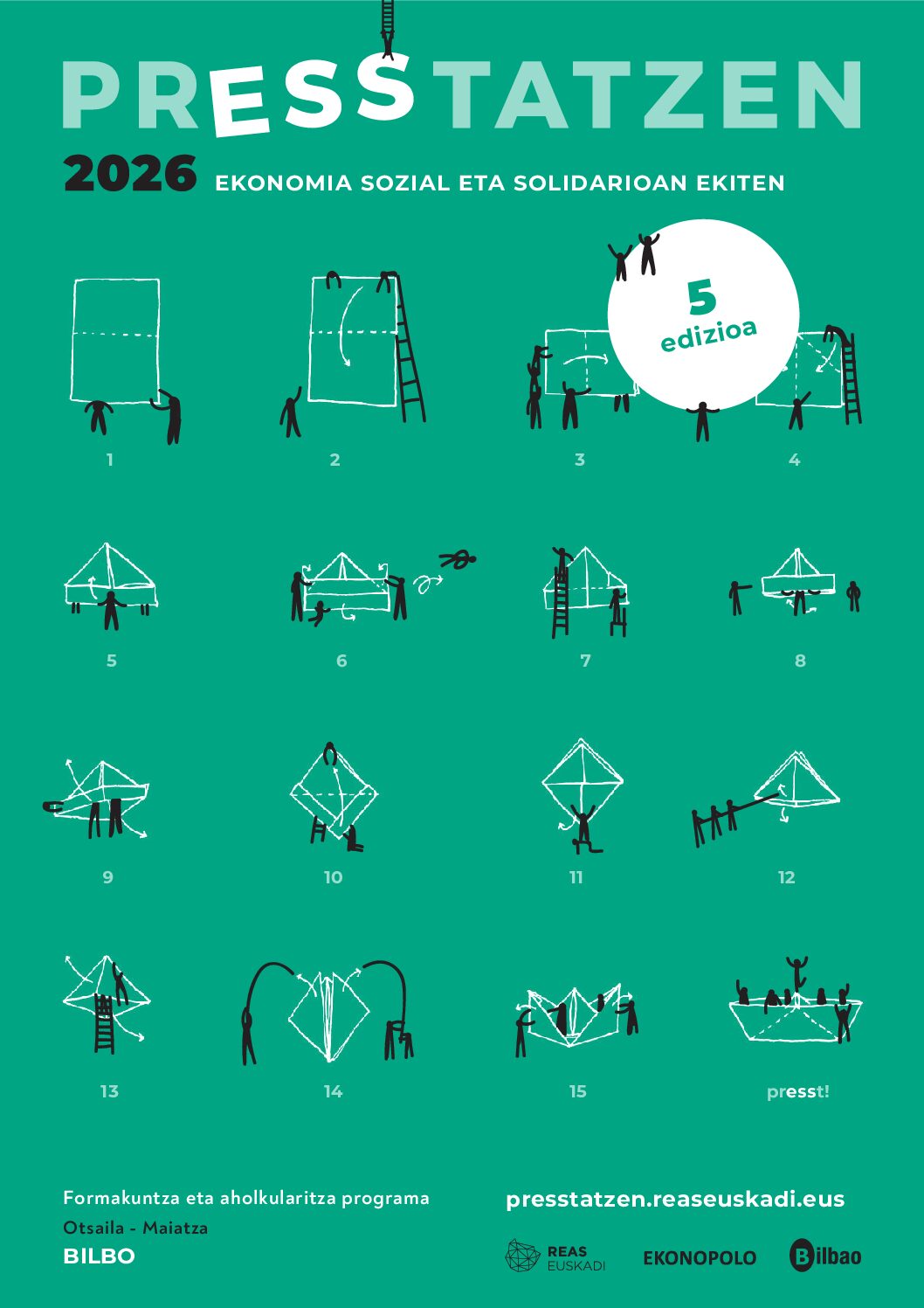 PRESSTATZEN

2026 EKONOMIA SOZIAL ETA SOLIDARIOAN EKITEN

5 edizioa

1

2

3

4

5

6

7

8

9

10

11

12

13

14

15

presst!

Formakuntza eta aholkularitza programa
Otsaila - Maiatza
BILBO

presstatzen.reaseuskadi.eus

REAS EUSKADI

EKONOPOLO

Bilbao